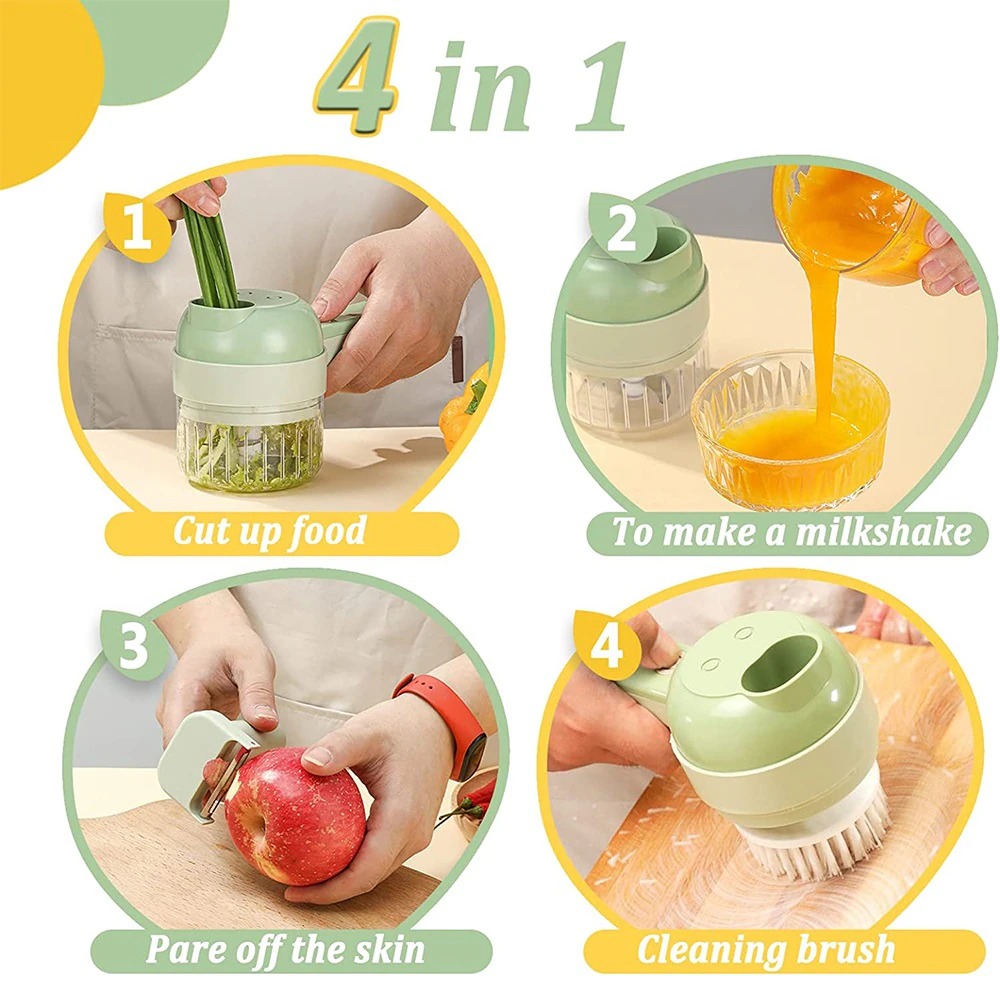 4 in 1

1

Cut up food

2

To make a milkshake

3

Pare off the skin

4

Cleaning brush